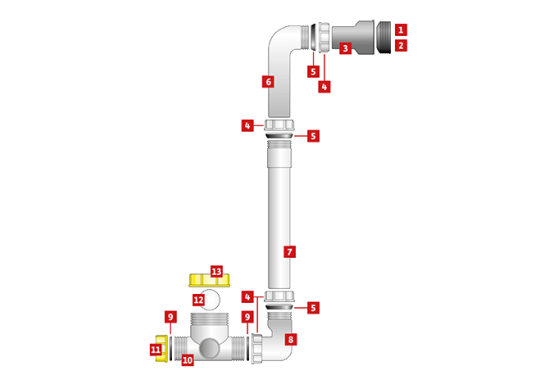 1
2
3
5
4
6
4
5
7
13
12
4
5
9
9
8
11
10